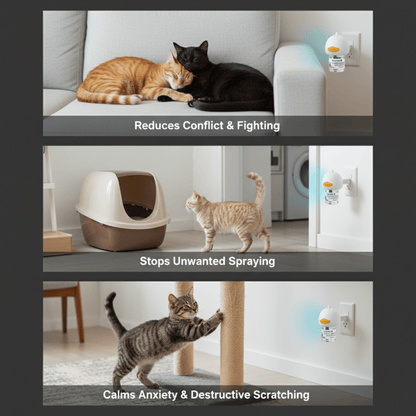 Reduces Conflict & Fighting

Stops Unwanted Spraying

Calms Anxiety & Destructive Scratching